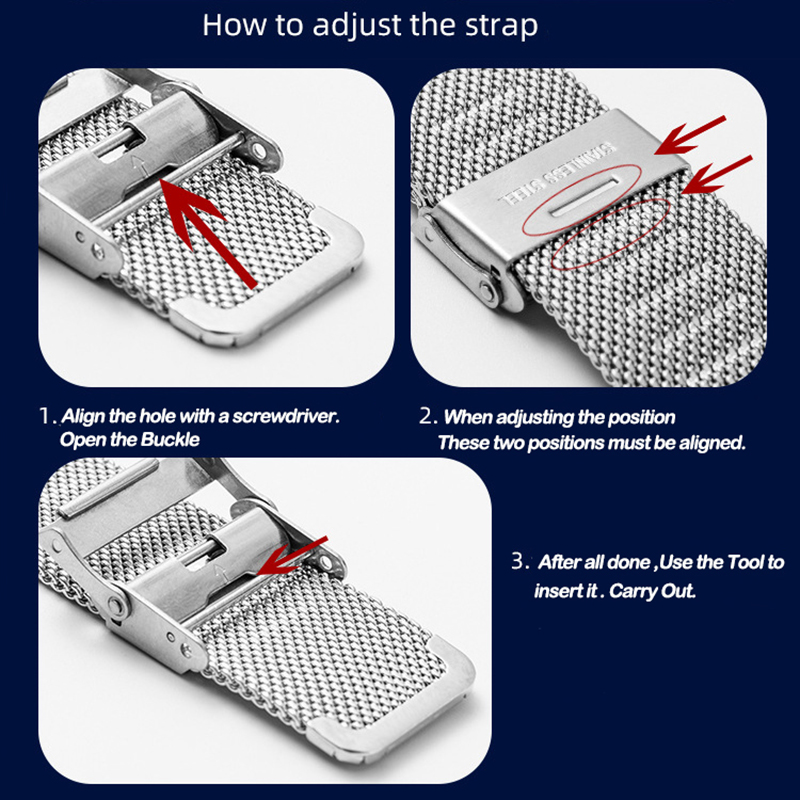 How to adjust the strap

STAINLESS STEEL

1. Align the hole with a screwdriver. Open the Buckle

2. When adjusting the position These two positions must be aligned.

3. After all done ,Use the Tool to insert it . Carry Out.